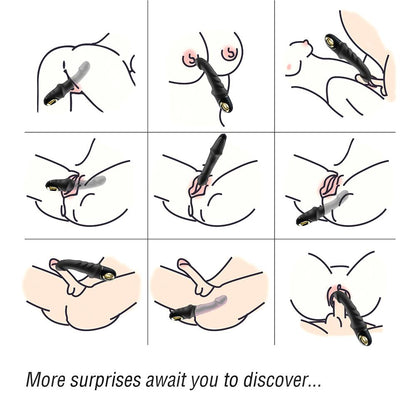 More surprises await you to discover...